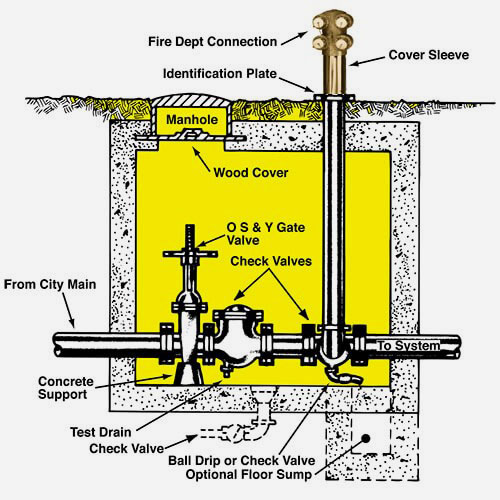 Fire Dept Connection
Cover Sleeve
Identification Plate
Manhole
Wood Cover
O S & Y Gate Valve
Check Valves
From City Main
To System
Concrete Support
Test Drain
Check Valve
Ball Drip or Check Valve
Optional Floor Sump