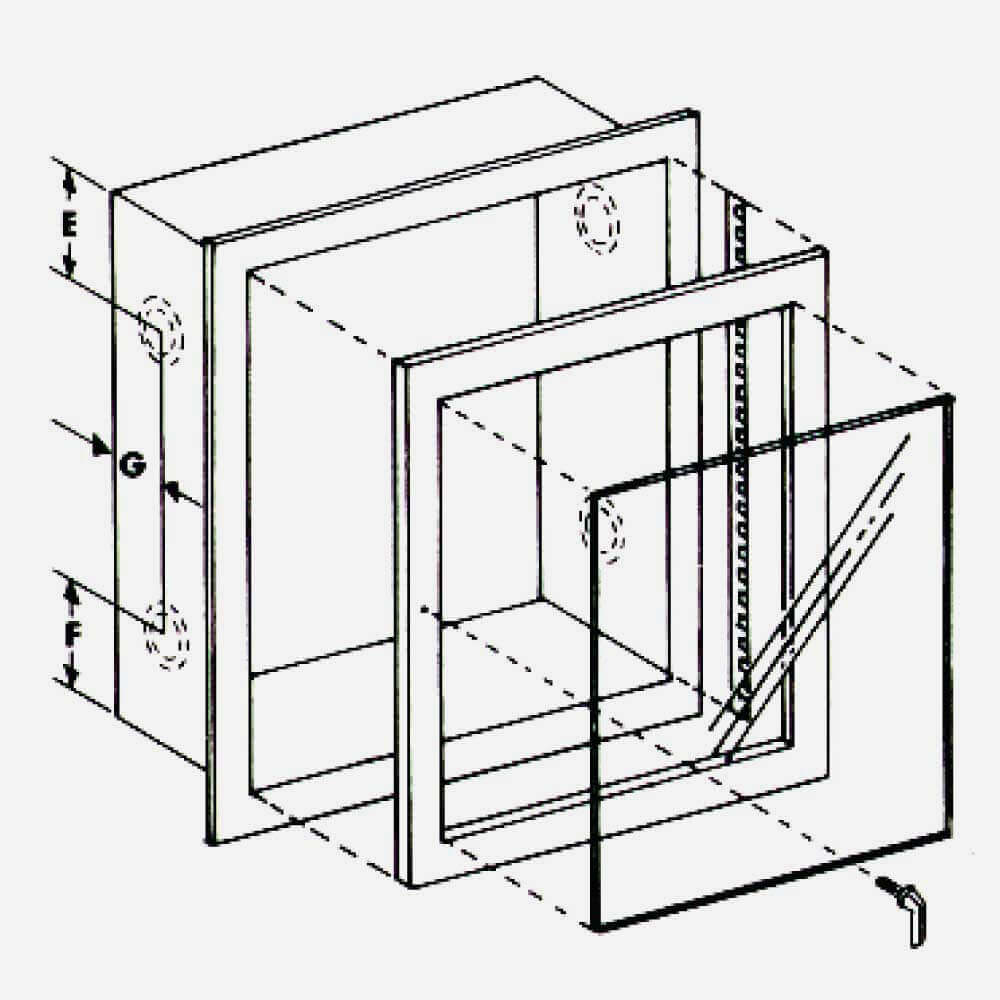 E
G
F