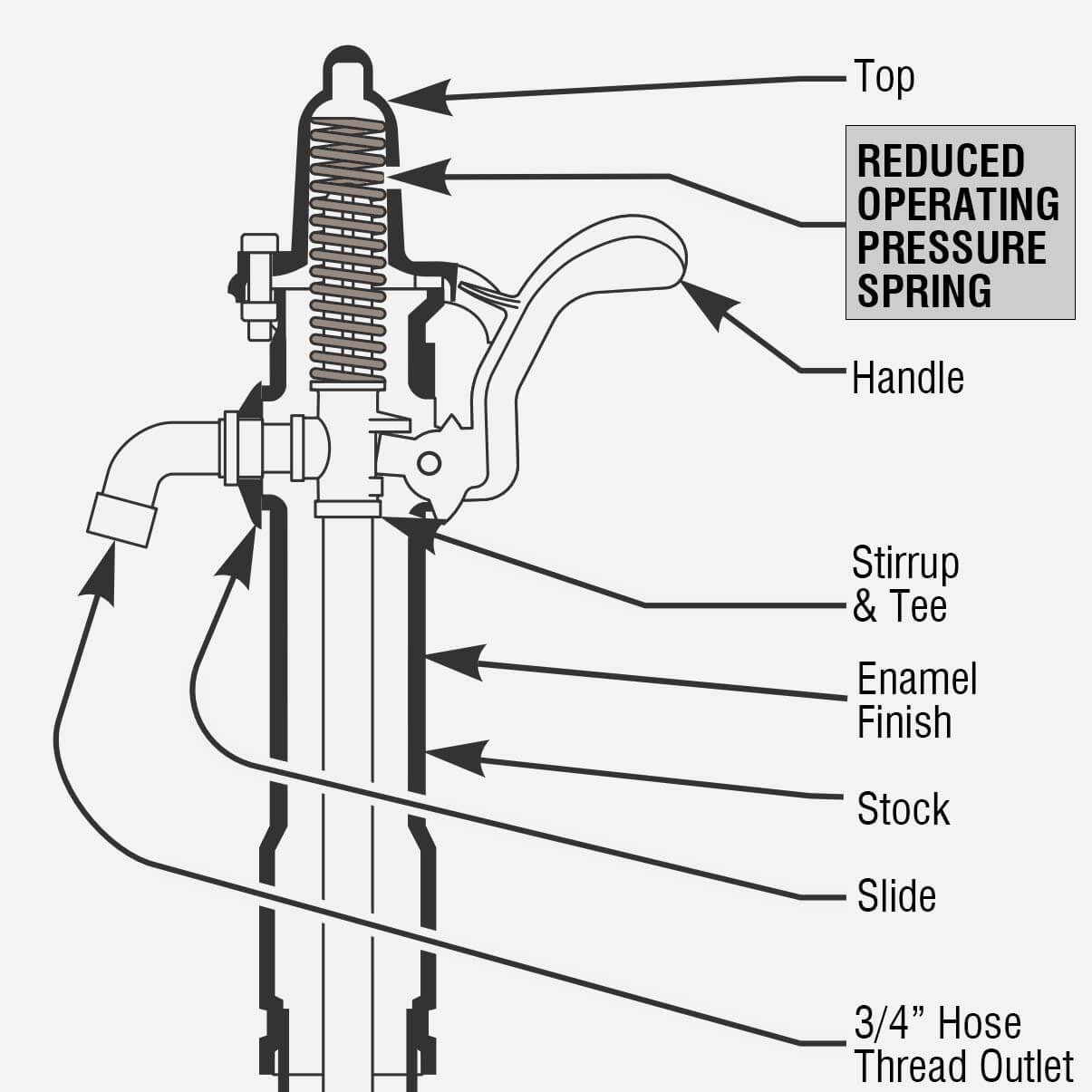 Top

REDUCED OPERATING PRESSURE SPRING

Handle

Stirrup & Tee

Enamel Finish

Stock

Slide

3/4” Hose Thread Outlet