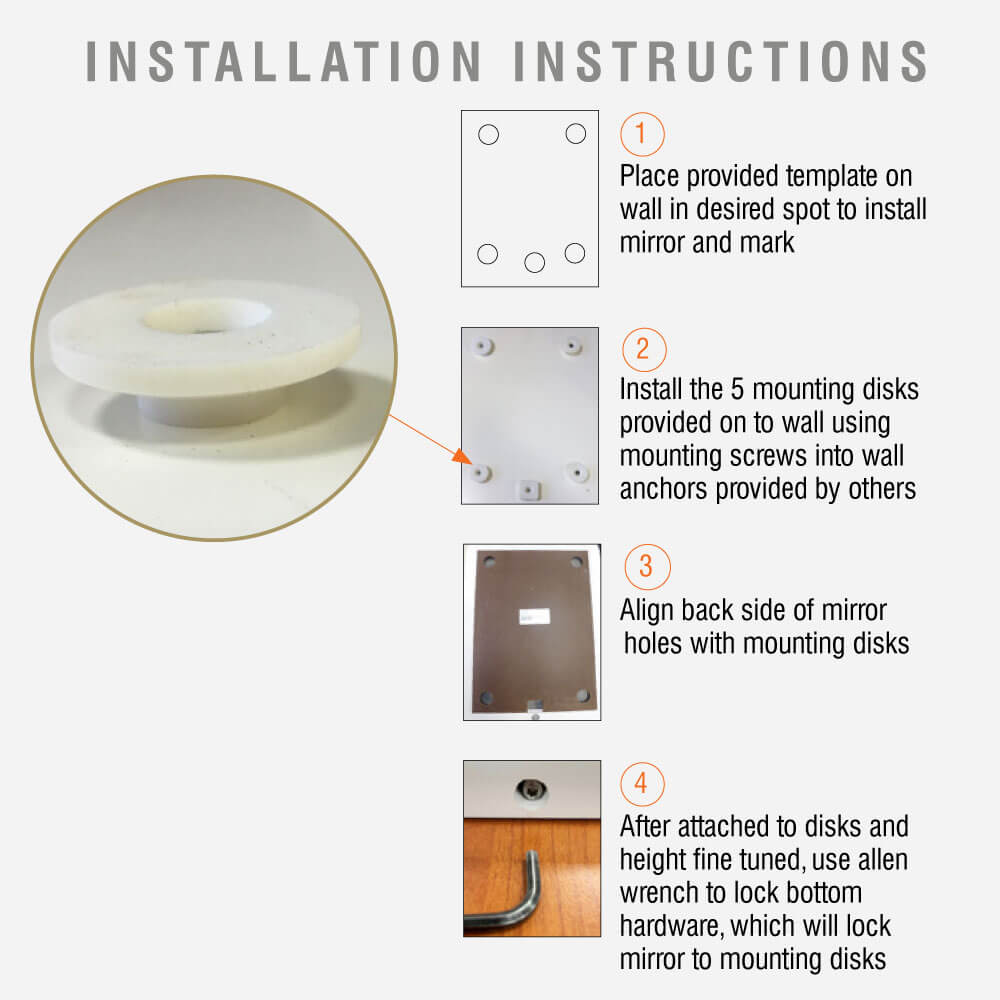 INSTALLATION INSTRUCTIONS

1
Place provided template on wall in desired spot to install mirror and mark

2
Install the 5 mounting disks provided on to wall using mounting screws into wall anchors provided by others

3
Align back side of mirror holes with mounting disks

4
After attached to disks and height fine tuned, use allen wrench to lock bottom hardware, which will lock mirror to mounting disks