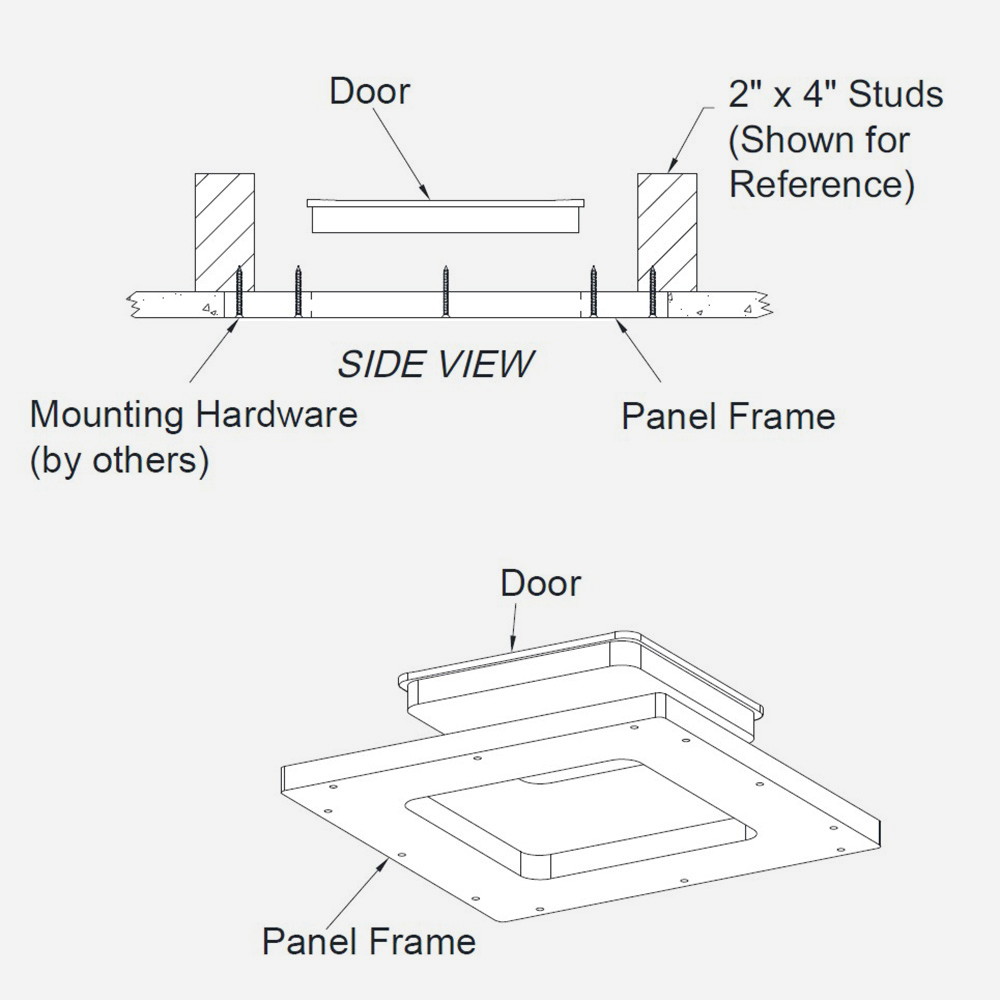 Door

2" x 4" Studs (Shown for Reference)

SIDE VIEW

Mounting Hardware (by others)

Panel Frame

Door

Panel Frame