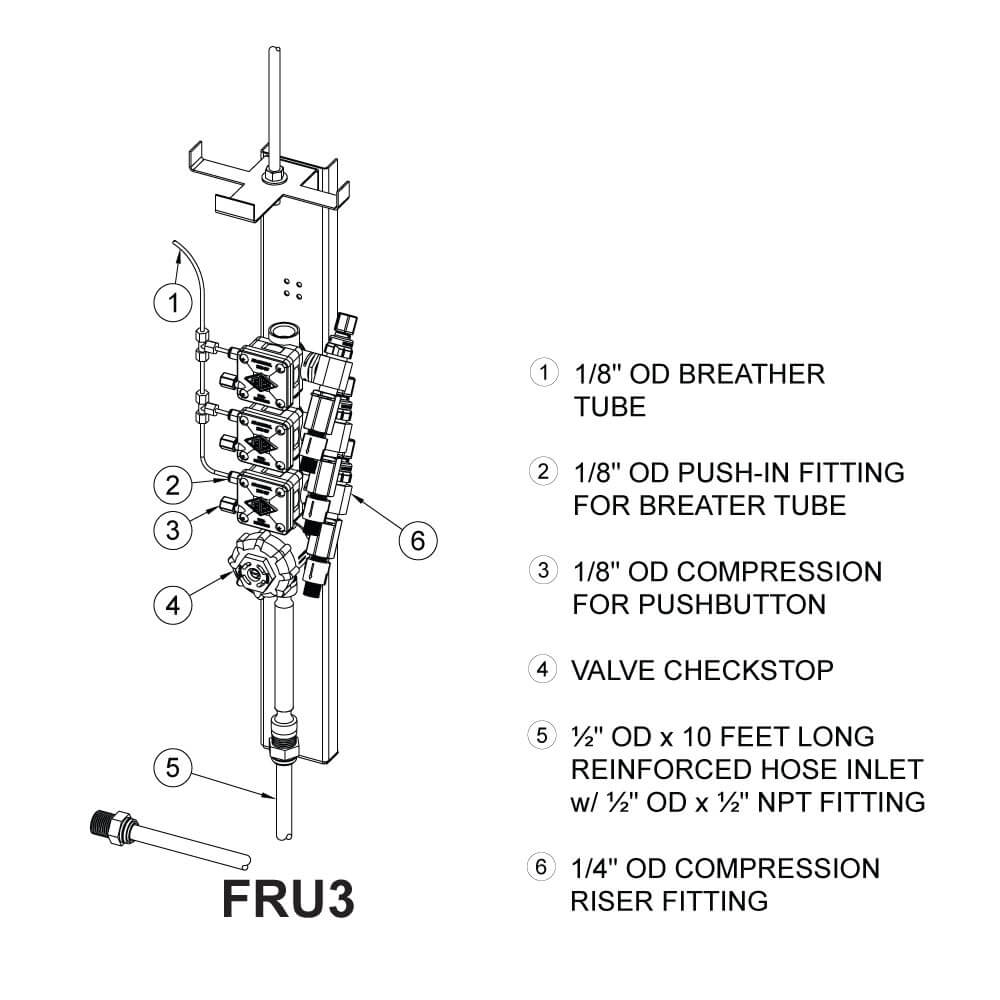 1

2

3

4

5

6

FRU3

1 1/8" OD BREATHER TUBE

2 1/8" OD PUSH-IN FITTING FOR BREATER TUBE

3 1/8" OD COMPRESSION FOR PUSHBUTTON

4 VALVE CHECKSTOP

5 ½" OD x 10 FEET LONG REINFORCED HOSE INLET w/ ½" OD x ½" NPT FITTING

6 1/4" OD COMPRESSION RISER FITTING