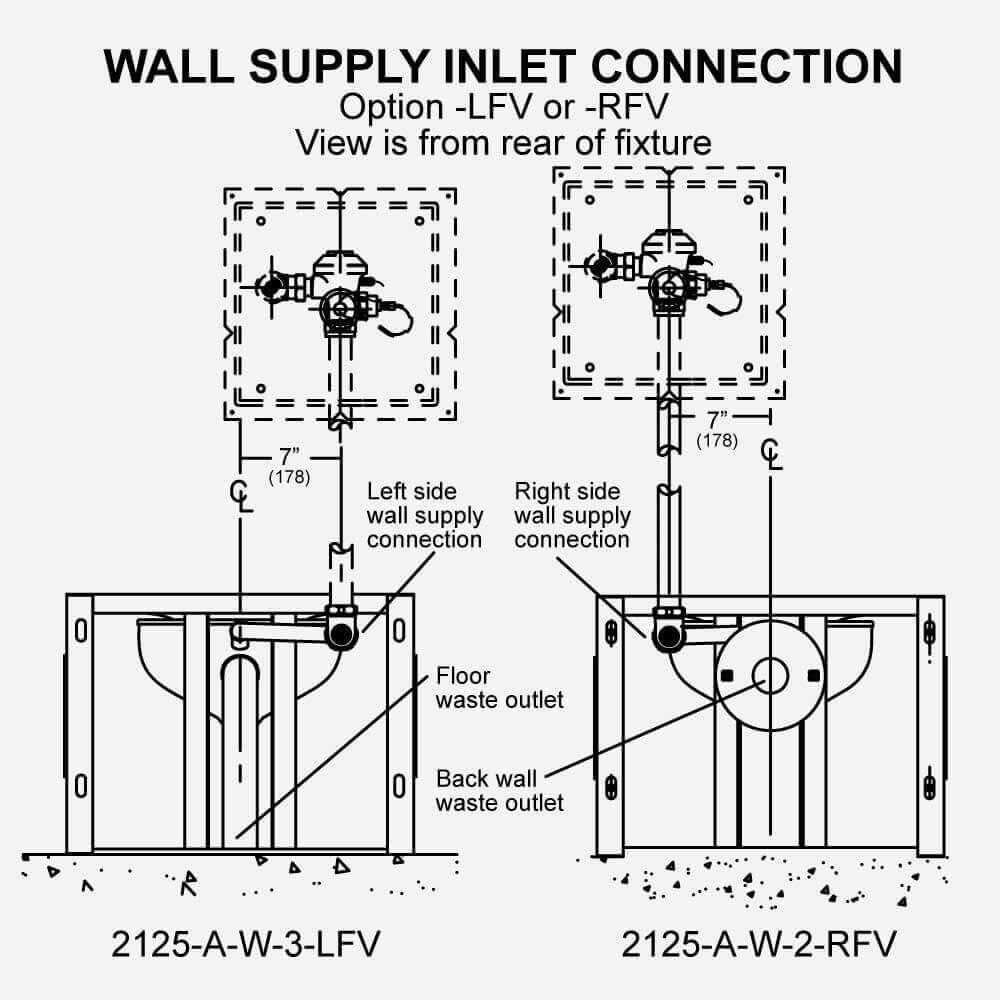 WALL SUPPLY INLET CONNECTION
Option -LFV or -RFV
View is from rear of fixture

7"
(178)

℄

Left side
wall supply
connection

Floor
waste outlet

2125-A-W-3-LFV

7"
(178)

℄

Right side
wall supply
connection

Back wall
waste outlet

2125-A-W-2-RFV