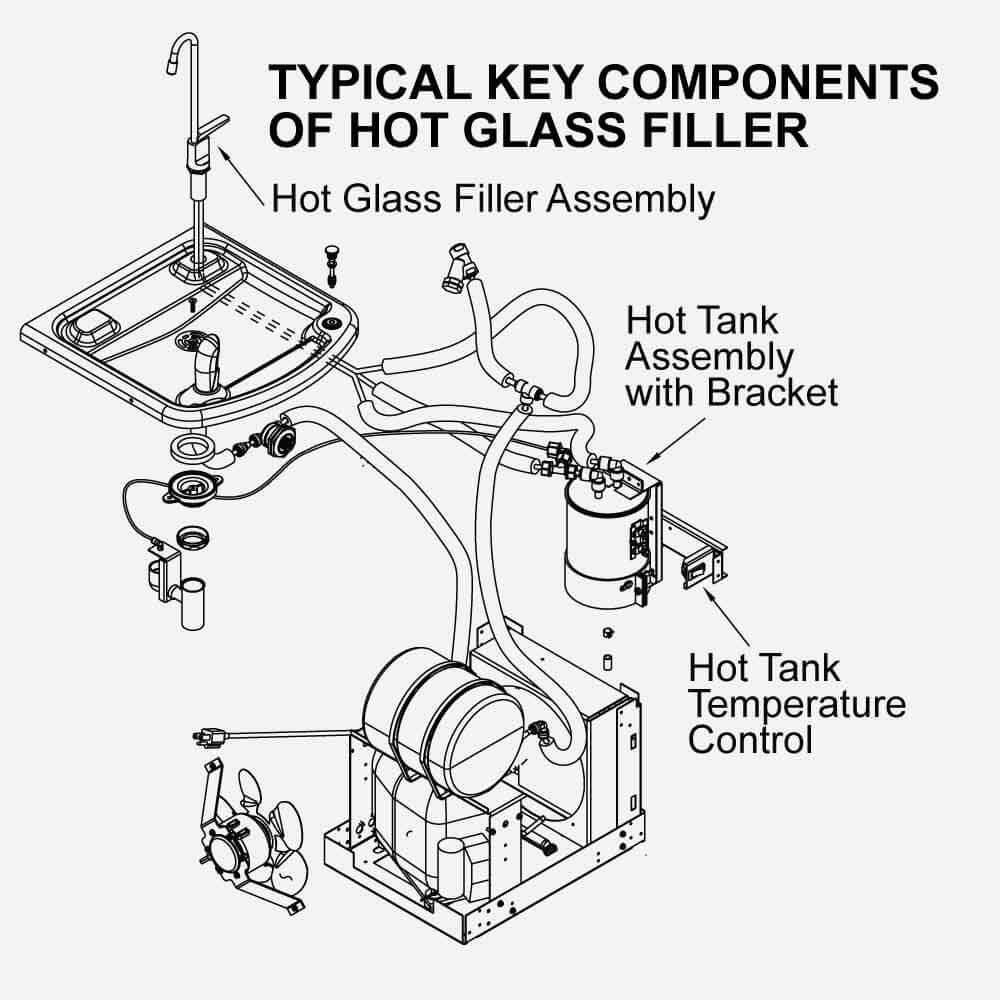 TYPICAL KEY COMPONENTS OF HOT GLASS FILLER

Hot Glass Filler Assembly

Hot Tank Assembly with Bracket

Hot Tank Temperature Control