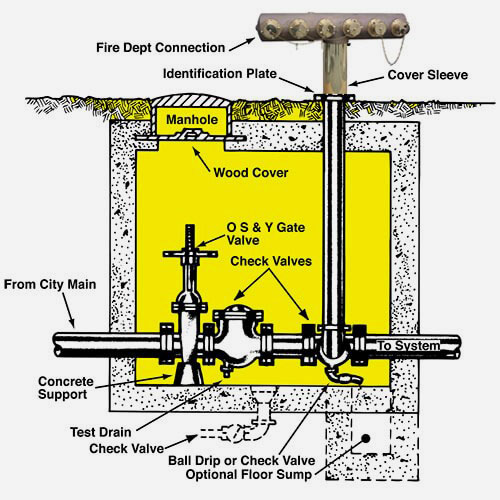 Fire Dept Connection

Identification Plate

Cover Sleeve

Manhole

Wood Cover

O S & Y Gate Valve

Check Valves

From City Main

To System

Concrete Support

Test Drain

Check Valve

Ball Drip or Check Valve

Optional Floor Sump