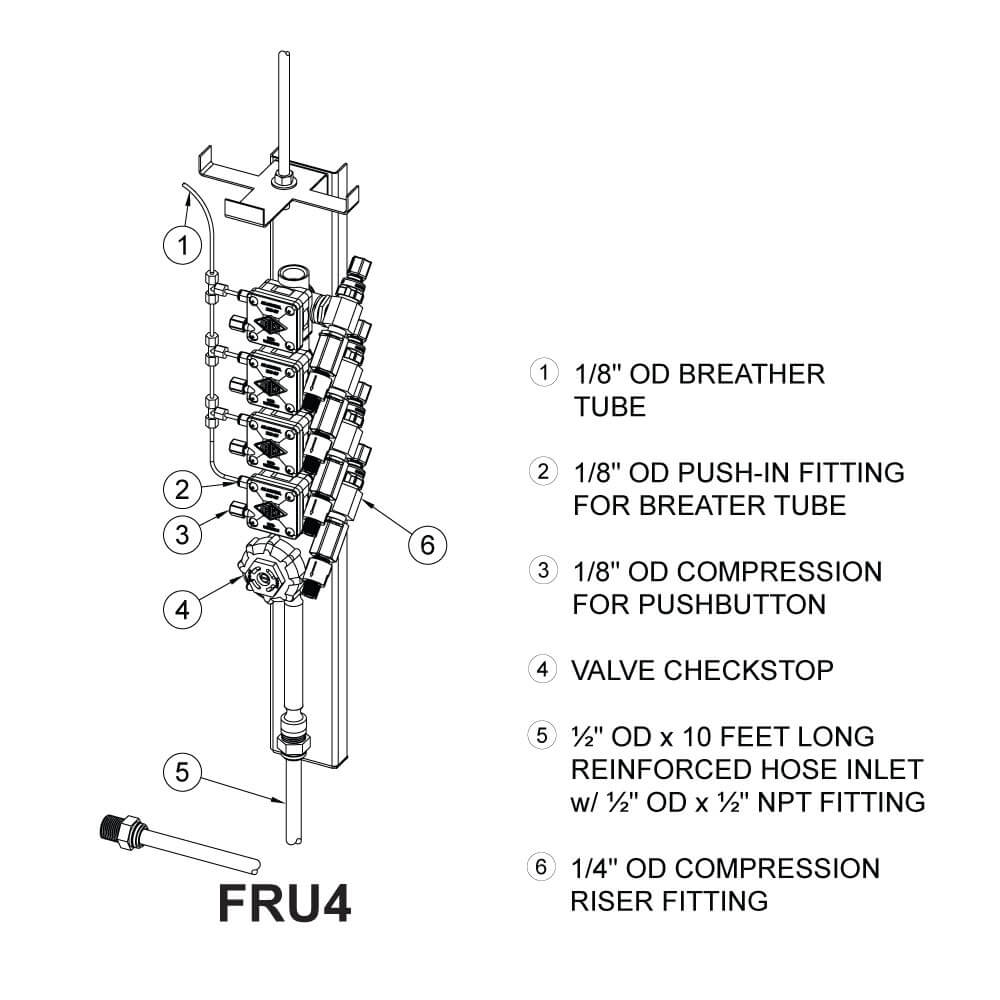 1

2

3

4

5

6

FRU4

1 1/8" OD BREATHER TUBE

2 1/8" OD PUSH-IN FITTING FOR BREATER TUBE

3 1/8" OD COMPRESSION FOR PUSHBUTTON

4 VALVE CHECKSTOP

5 ½" OD x 10 FEET LONG REINFORCED HOSE INLET w/ ½" OD x ½" NPT FITTING

6 1/4" OD COMPRESSION RISER FITTING