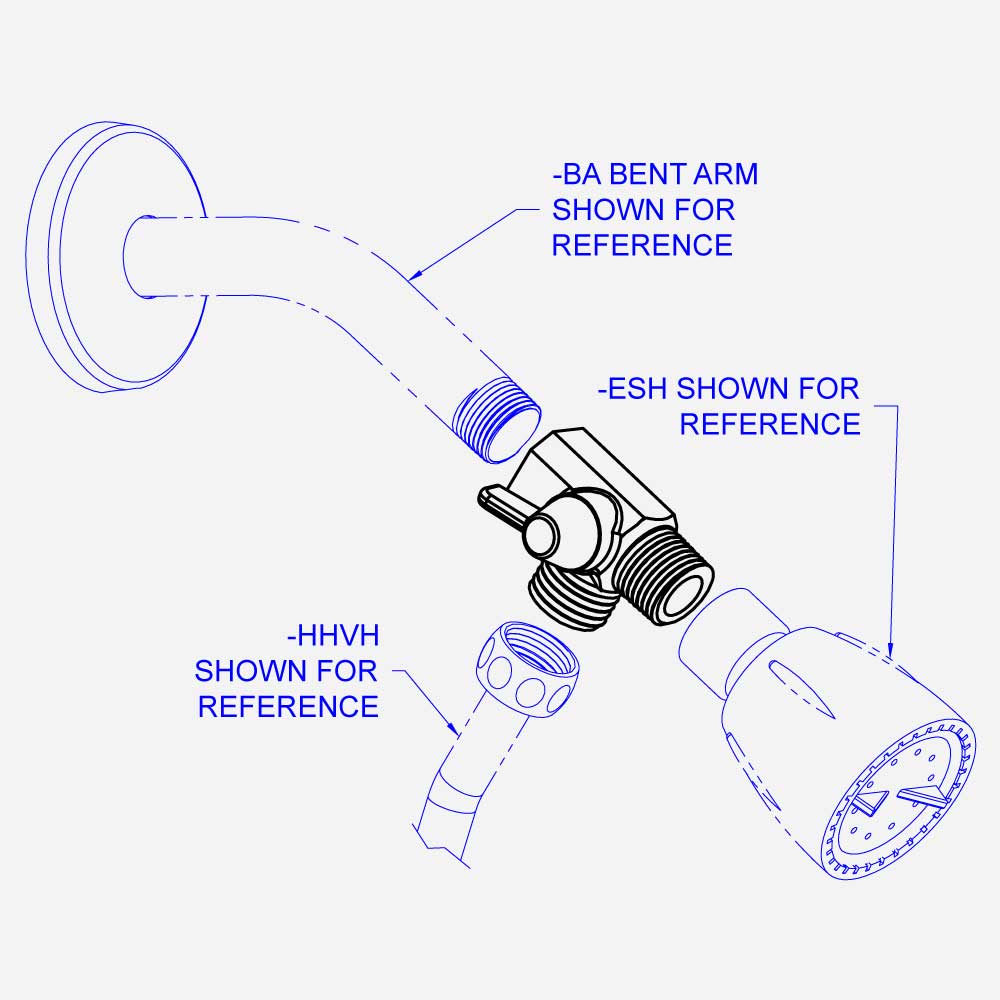 -BA BENT ARM
SHOWN FOR
REFERENCE

-ESH SHOWN FOR
REFERENCE

-HHVH
SHOWN FOR
REFERENCE