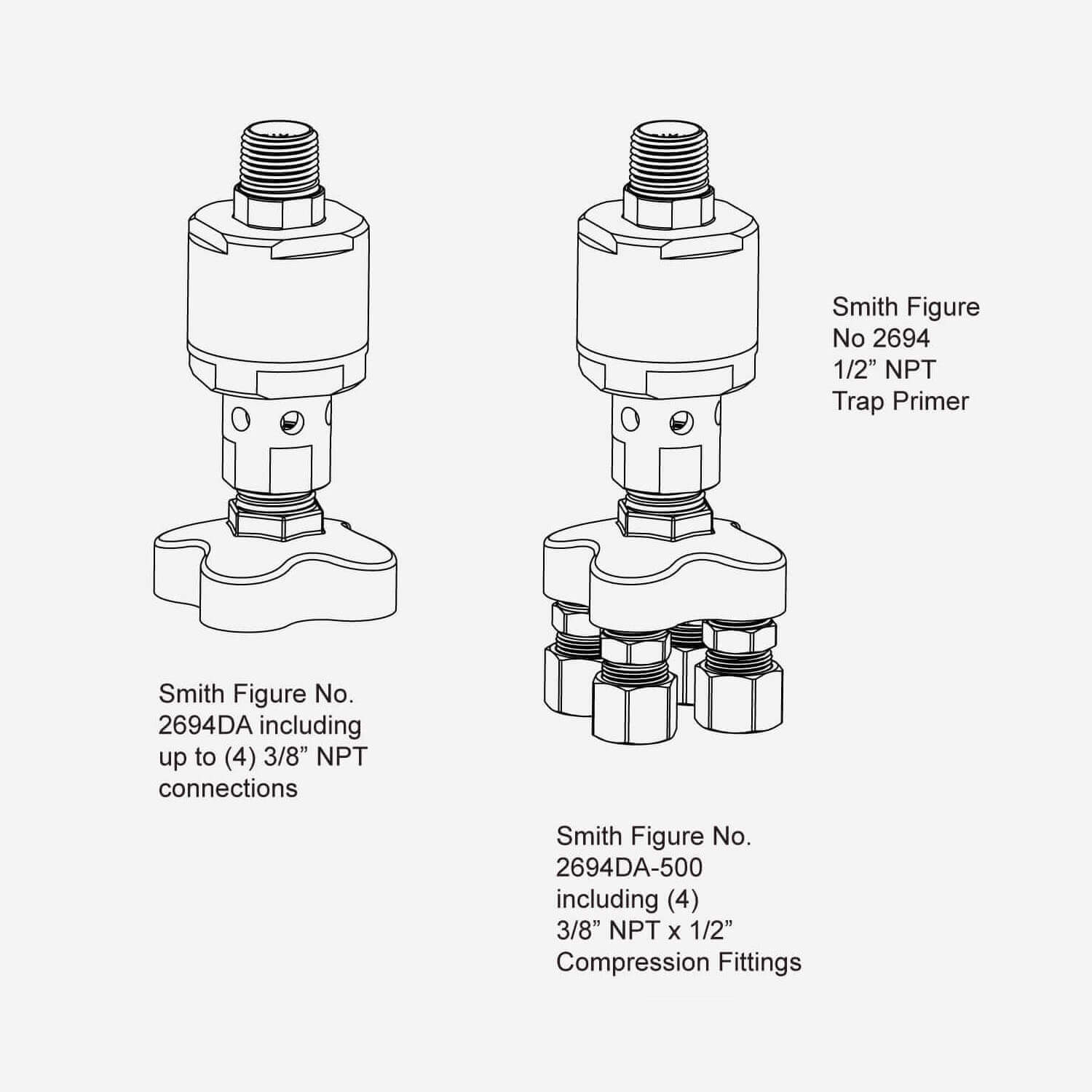 Smith Figure No 2694 1/2” NPT Trap Primer

Smith Figure No. 2694DA including up to (4) 3/8” NPT connections

Smith Figure No. 2694DA-500 including (4) 3/8” NPT x 1/2” Compression Fittings