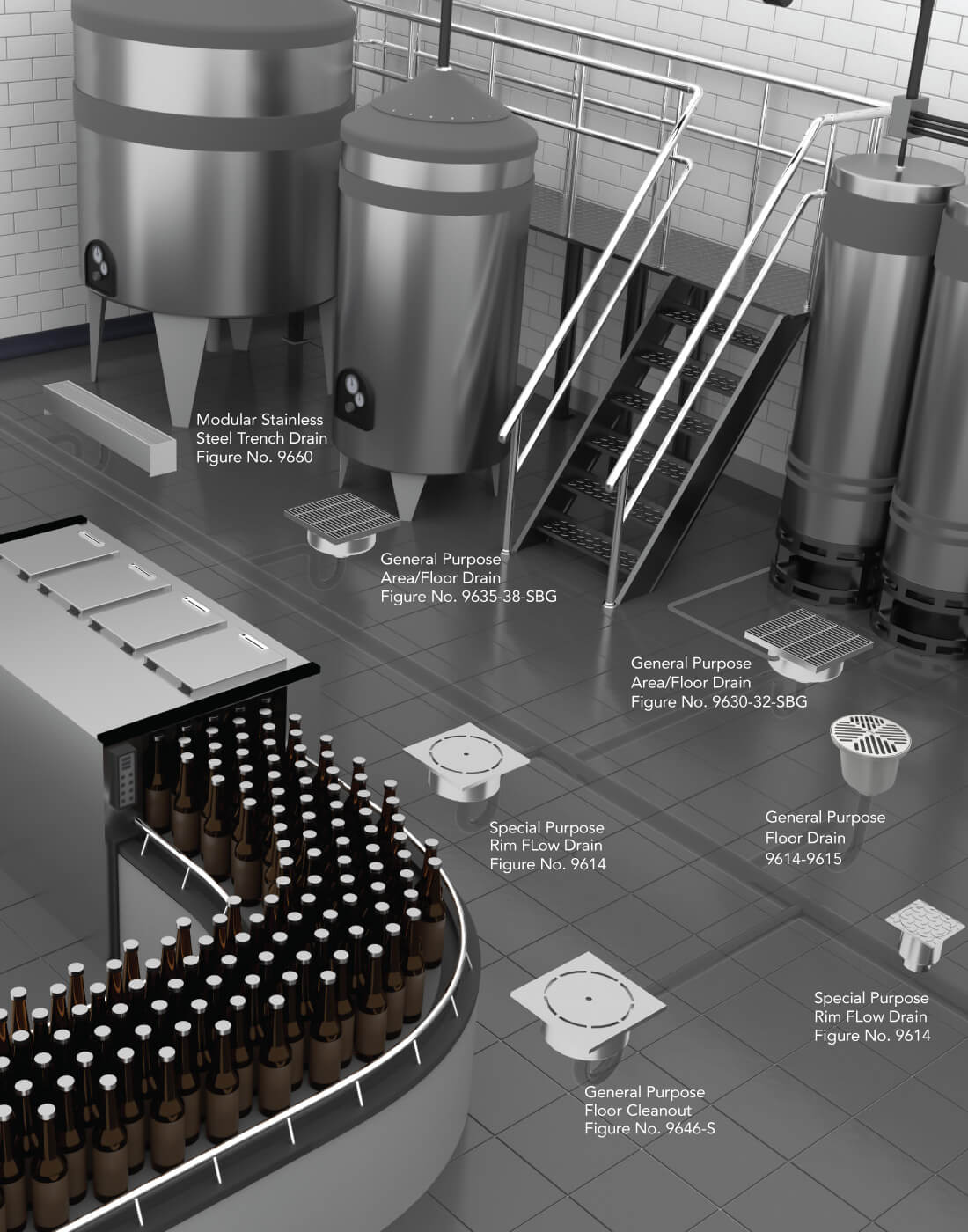 Modular Stainless Steel Trench Drain Figure No. 9660

General Purpose Area/Floor Drain Figure No. 9635-38-SBG

General Purpose Area/Floor Drain Figure No. 9630-32-SBG

Special Purpose Rim FLow Drain Figure No. 9614

General Purpose Floor Drain 9614-9615

Special Purpose Rim FLow Drain Figure No. 9614

General Purpose Floor Cleanout Figure No. 9646-S