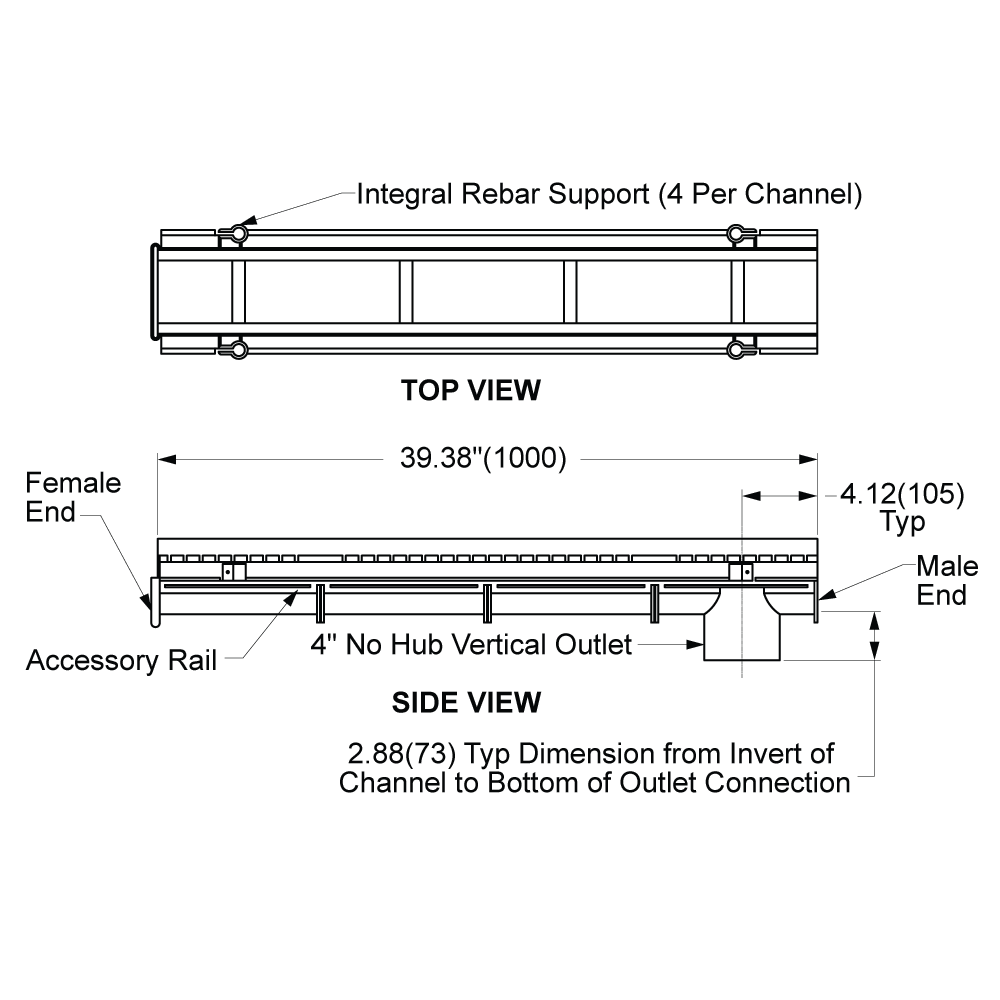 Integral Rebar Support (4 Per Channel)

TOP VIEW

39.38"(1000)

Female End

4.12(105) Typ

Male End

Accessory Rail

4" No Hub Vertical Outlet

SIDE VIEW

2.88(73) Typ Dimension from Invert of Channel to Bottom of Outlet Connection