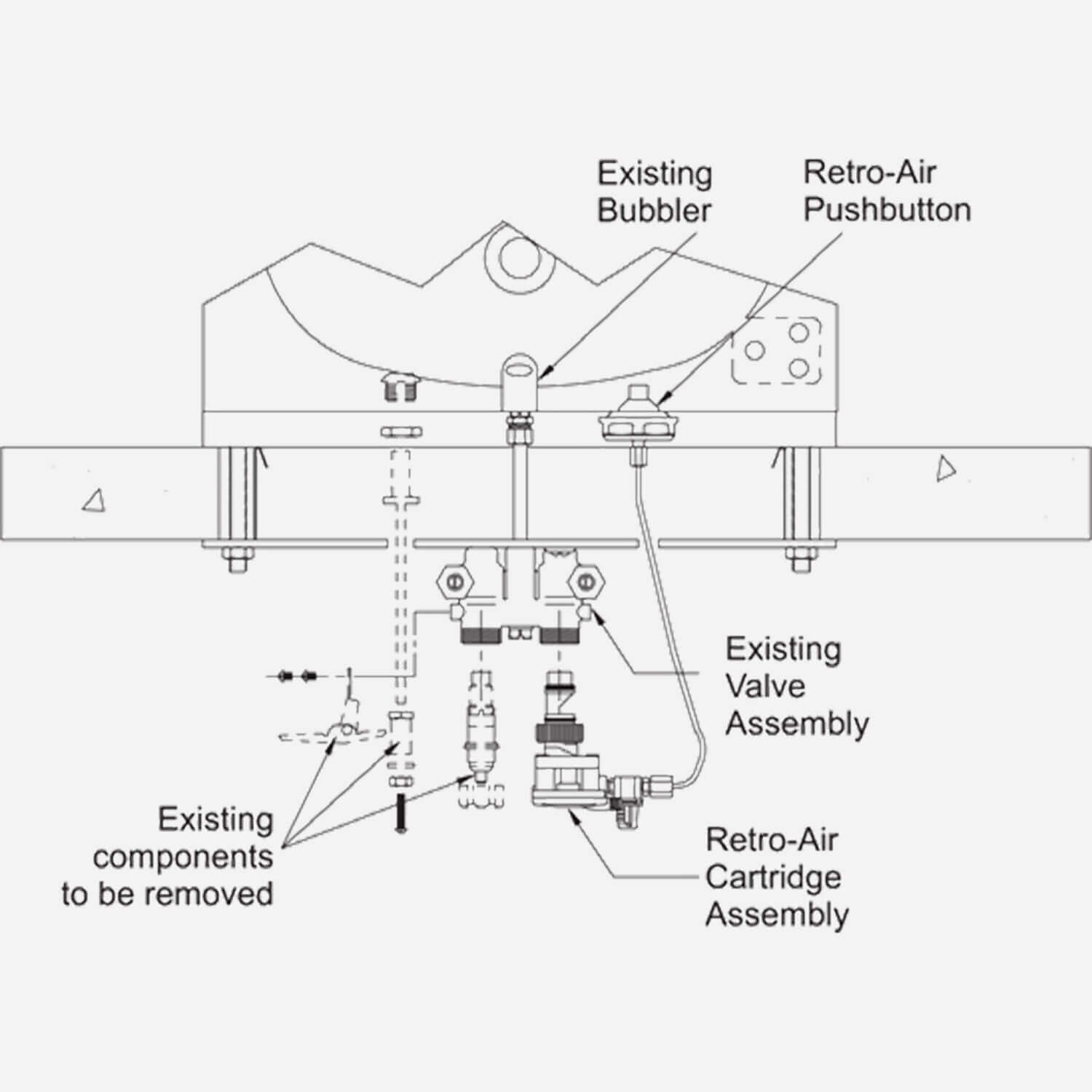 Existing Bubbler

Retro-Air Pushbutton

Existing Valve Assembly

Existing components to be removed

Retro-Air Cartridge Assembly