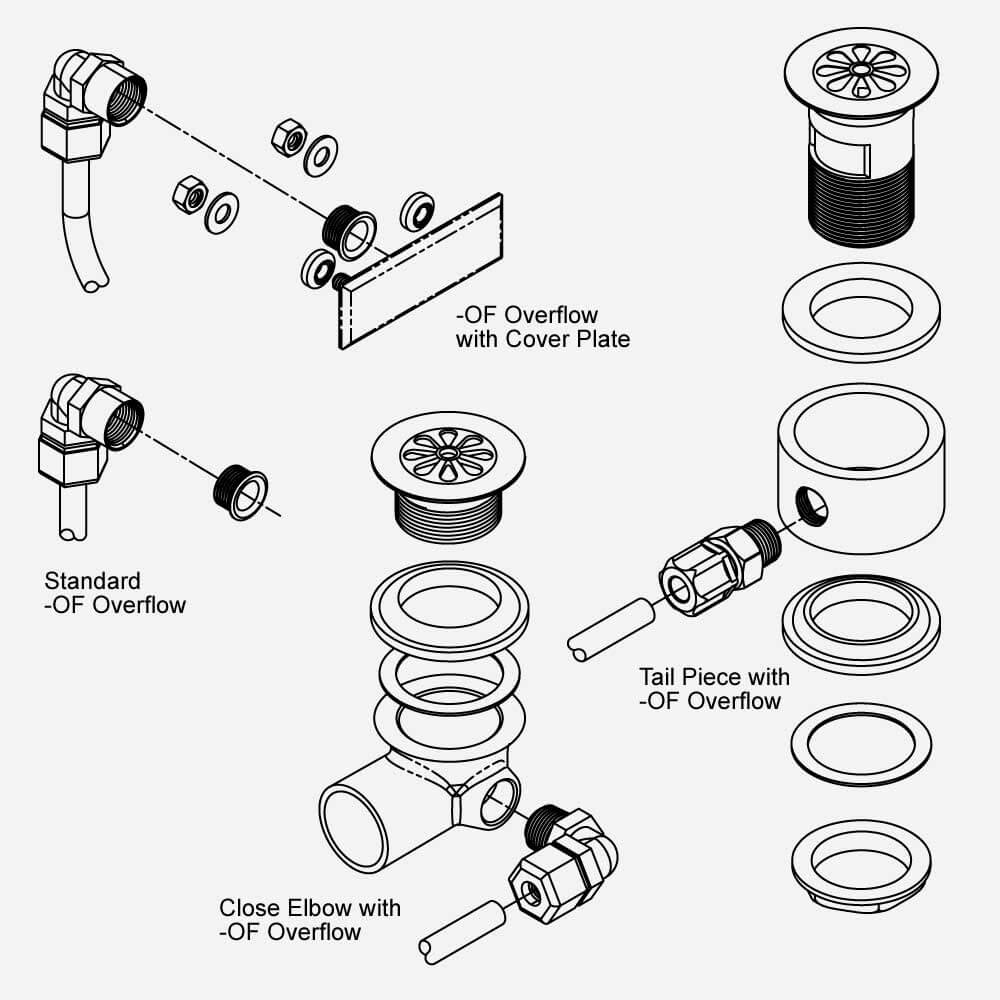 -OF Overflow
with Cover Plate

Standard
-OF Overflow

Tail Piece with
-OF Overflow

Close Elbow with
-OF Overflow