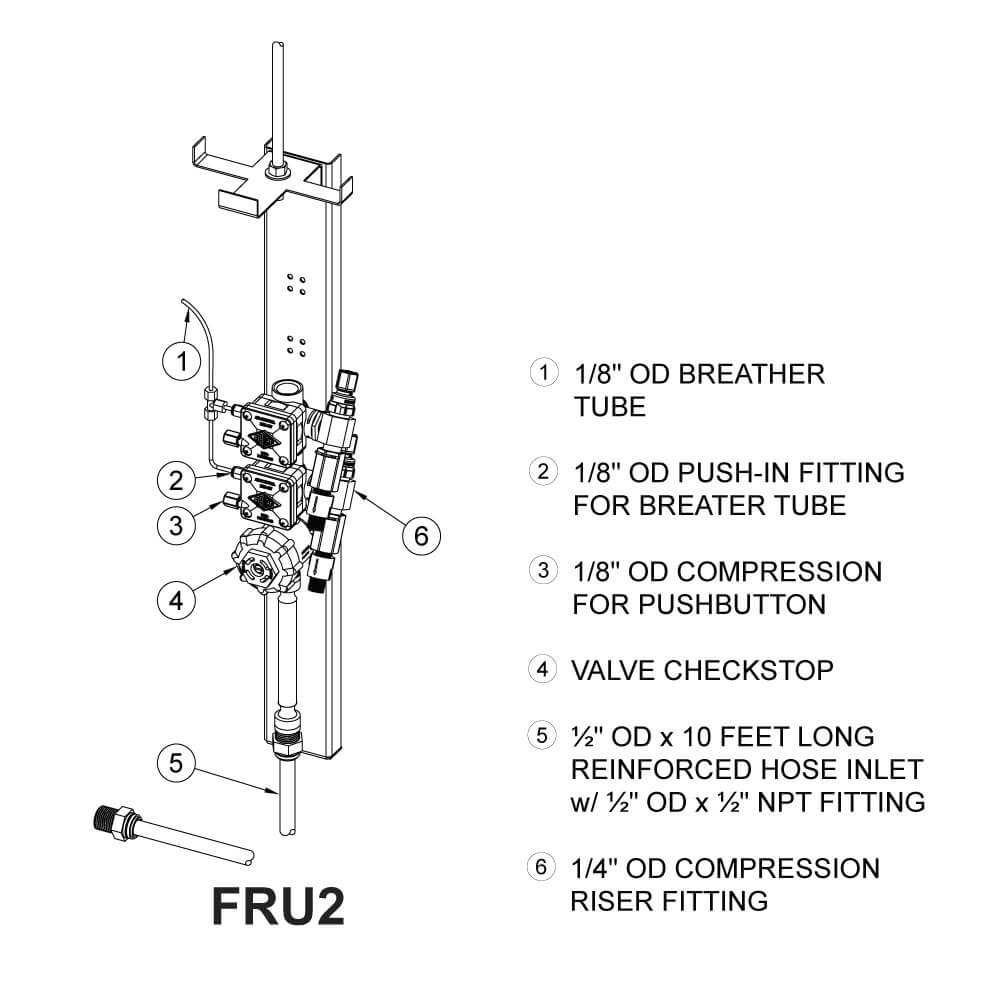 1

2

3

4

5

6

FRU2

1 1/8" OD BREATHER TUBE

2 1/8" OD PUSH-IN FITTING FOR BREATER TUBE

3 1/8" OD COMPRESSION FOR PUSHBUTTON

4 VALVE CHECKSTOP

5 ½" OD x 10 FEET LONG REINFORCED HOSE INLET w/ ½" OD x ½" NPT FITTING

6 1/4" OD COMPRESSION RISER FITTING