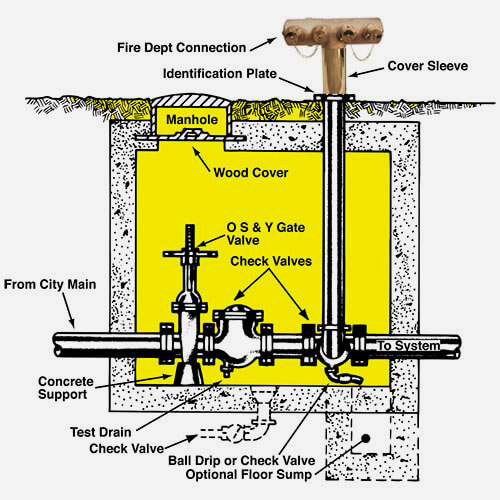 Fire Dept Connection
Cover Sleeve
Identification Plate
Manhole
Wood Cover
O S & Y Gate Valve
Check Valves
From City Main
To System
Concrete Support
Test Drain
Check Valve
Ball Drip or Check Valve
Optional Floor Sump