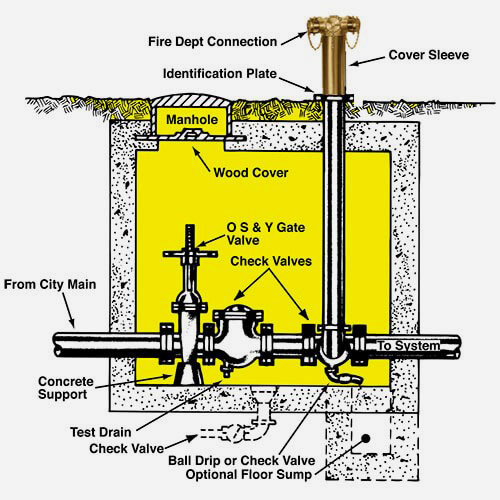 Fire Dept Connection
Cover Sleeve
Identification Plate
Manhole
Wood Cover
O S & Y Gate Valve
Check Valves
From City Main
To System
Concrete Support
Test Drain
Check Valve
Ball Drip or Check Valve
Optional Floor Sump