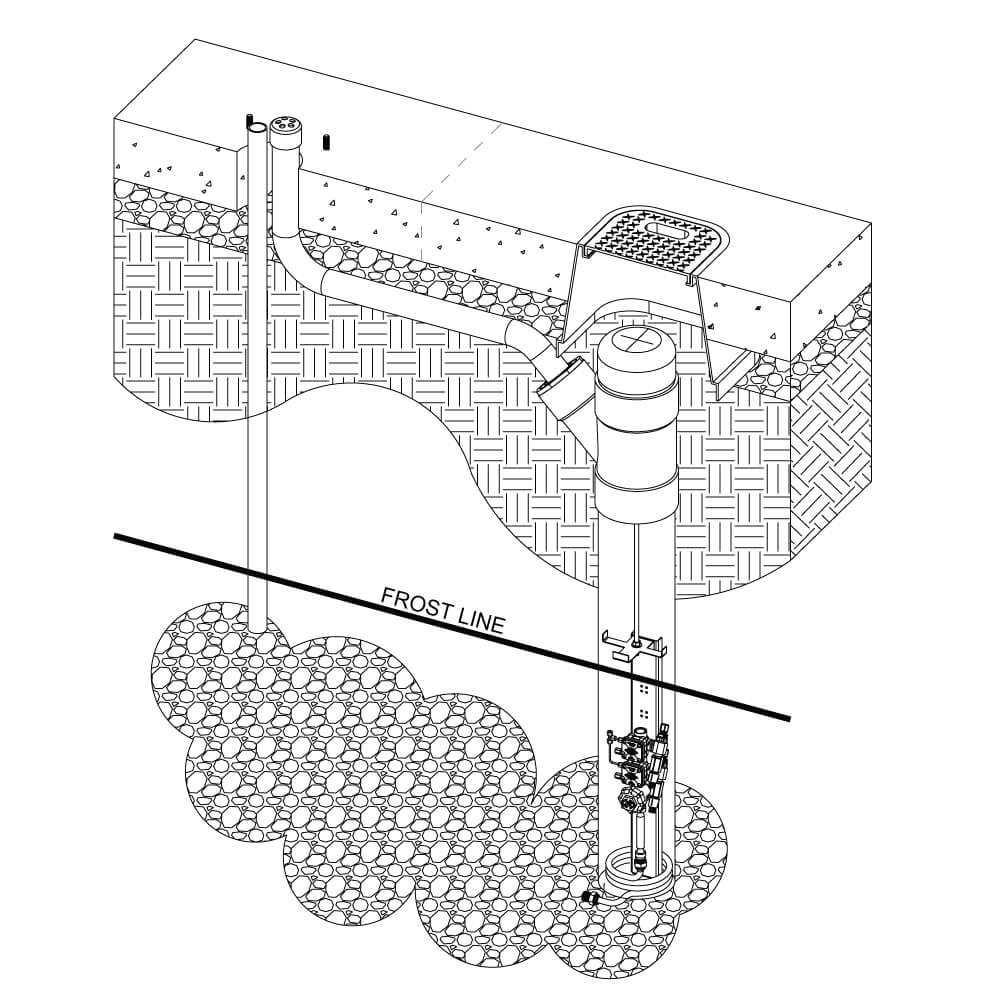 FROST LINE